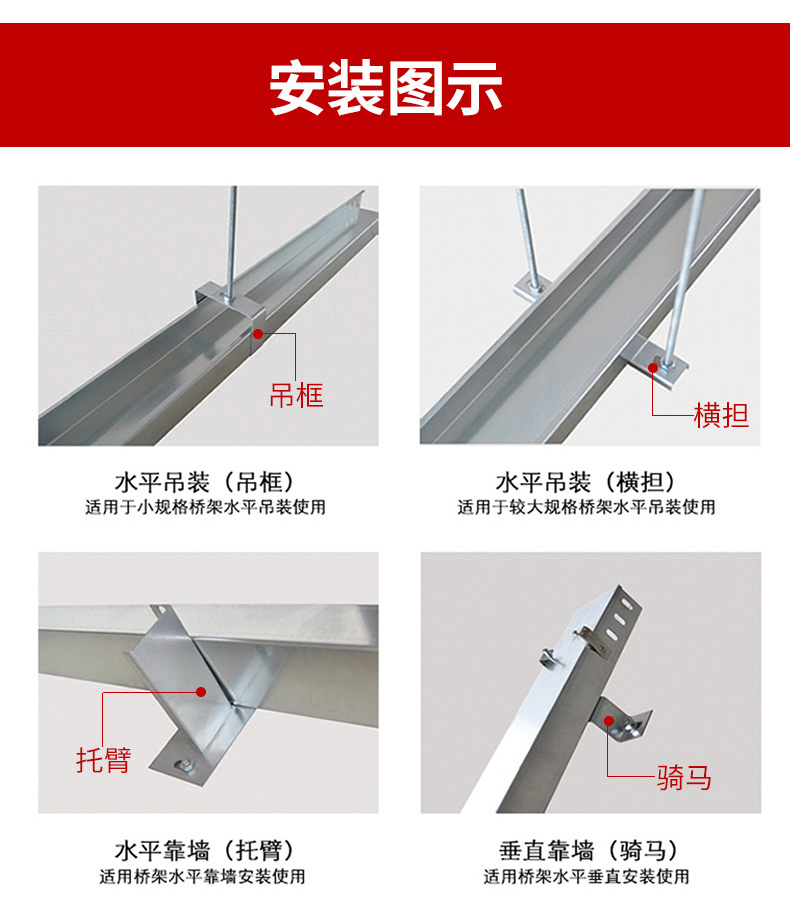 安装图示

吊框

水平吊装（吊框）
适用于小规格桥架水平吊装使用

横担

水平吊装（横担）
适用于较大规格桥架水平吊装使用

托臂

水平靠墙（托臂）
适用桥架水平靠墙安装使用

骑马

垂直靠墙（骑马）
适用桥架水平垂直安装使用